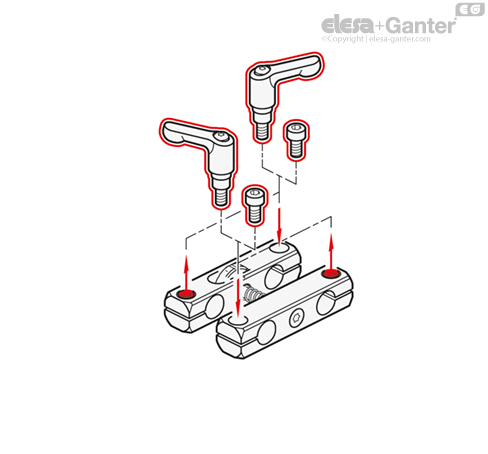 EG
elesa+Ganter
©Copyright | elesa-ganter.com