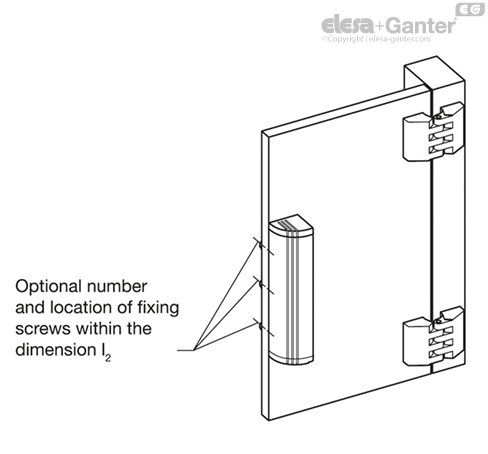 EG
elesa+Ganter
©Copyright | elesa-ganter.com

Optional number and location of fixing screws within the dimension $l_2$