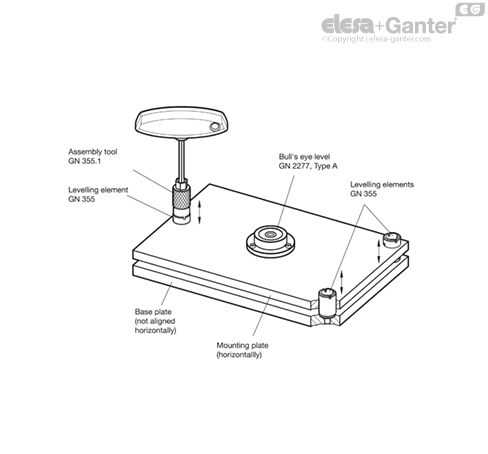 EG
elesa+Ganter
©Copyright | elesa-ganter.com

Assembly tool
GN 355.1

Levelling element
GN 355

Bull's eye level
GN 2277, Type A

Levelling elements
GN 355

Base plate
(not aligned
horizontally)

Mounting plate
(horizontallly)