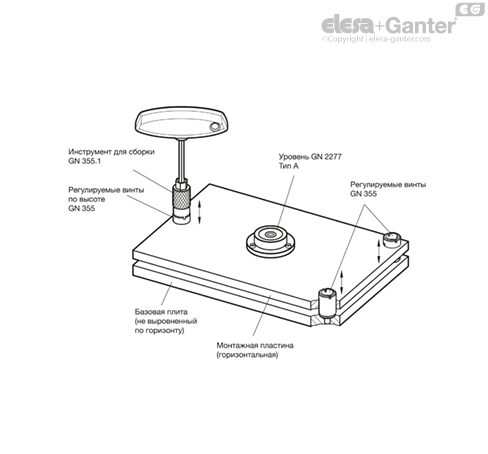 EG
elesa+Ganter
©Copyright | elesa-ganter.com

Инструмент для сборки
GN 355.1

Регулируемые винты
по высоте
GN 355

Уровень GN 2277
Тип A

Регулируемые винты
GN 355

Базовая плита
(не выровненный
по горизонту)

Монтажная пластина
(горизонтальная)