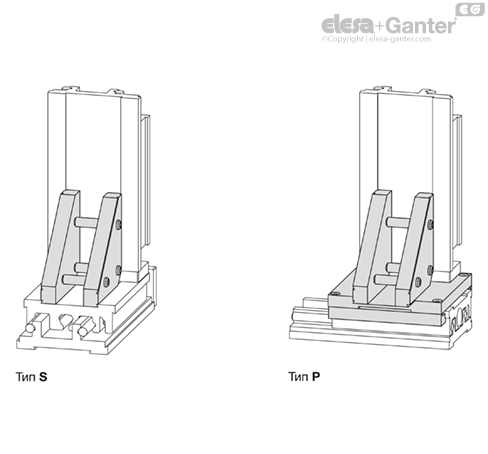 EG
elesa+Ganter
©Copyright | elesa-ganter.com

Тип S

Тип P