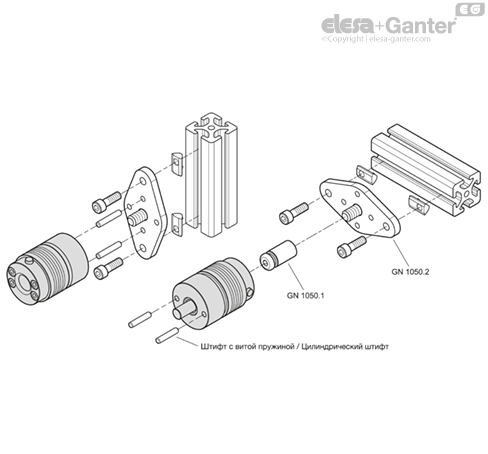 EG
elesa+Ganter
©Copyright | elesa-ganter.com

GN 1050.2

GN 1050.1

Штифт с витой пружиной / Цилиндрический штифт