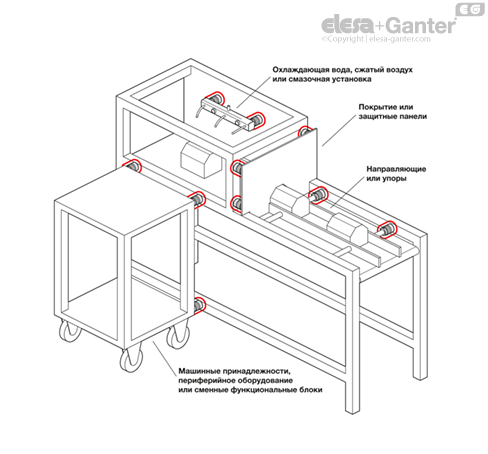 EG
elesa+Ganter
©Copyright | elesa-ganter.com

Охлаждающая вода, сжатый воздух или смазочная установка

Покрытие или защитные панели

Направляющие или упоры

Машинные принадлежности, периферийное оборудование или сменные функциональные блоки