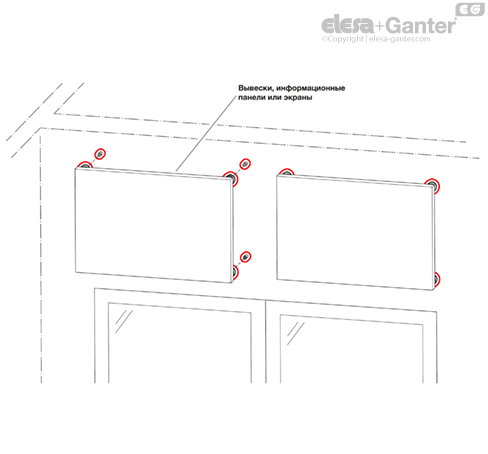 EG
elesa+Ganter
©Copyright | elesa-ganter.com

Вывески, информационные панели или экраны