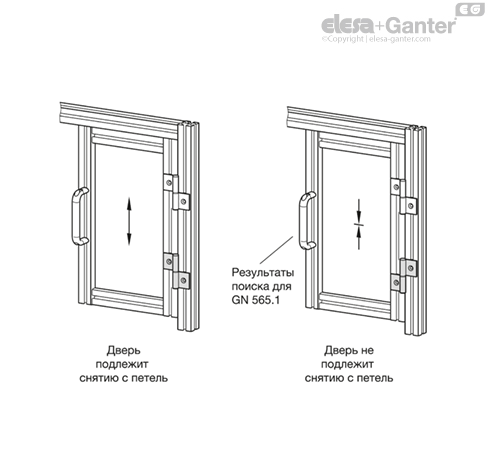 EG
elesa+Ganter
©Copyright | elesa-ganter.com

Результаты поиска для GN 565.1

Дверь подлежит снятию с петель

Дверь не подлежит снятию с петель