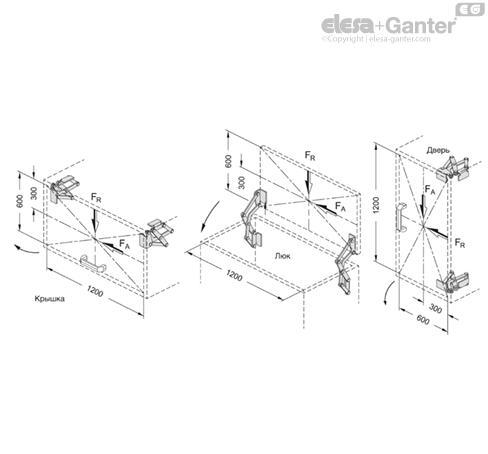 EG
elesa+Ganter
©Copyright | elesa-ganter.com

600
300
$F_R$
$F_A$
1200
Крышка

600
300
$F_R$
$F_A$
Люк
1200

Дверь
1200
$F_A$
$F_R$
300
600