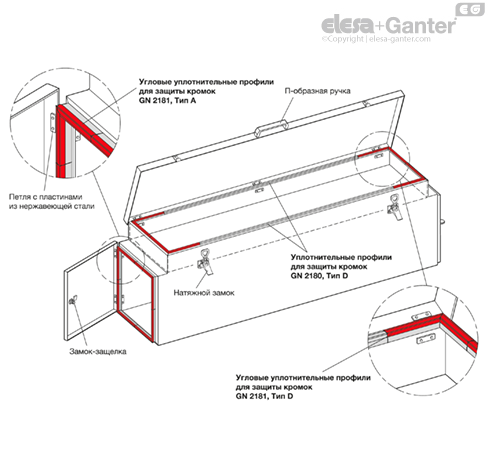 EG
elesa+Ganter
©Copyright | elesa-ganter.com

Угловые уплотнительные профили для защиты кромок GN 2181, Тип A

П-образная ручка

Петля с пластинами из нержавеющей стали

Уплотнительные профили для защиты кромок GN 2180, Тип D

Натяжной замок

Замок-защелка

Угловые уплотнительные профили для защиты кромок GN 2181, Тип D