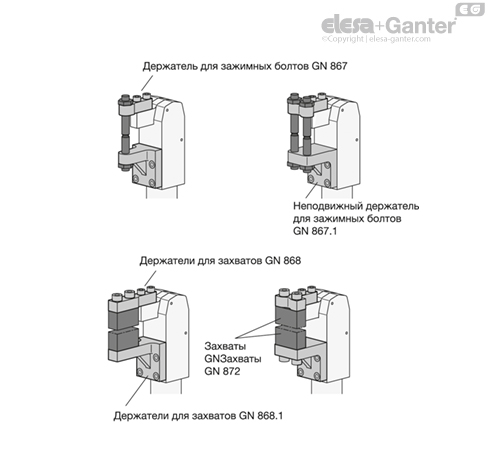 EG
elesa+Ganter
©Copyright | elesa-ganter.com

Держатель для зажимных болтов GN 867

Неподвижный держатель для зажимных болтов GN 867.1

Держатели для захватов GN 868

Захваты GNЗахваты GN 872

Держатели для захватов GN 868.1