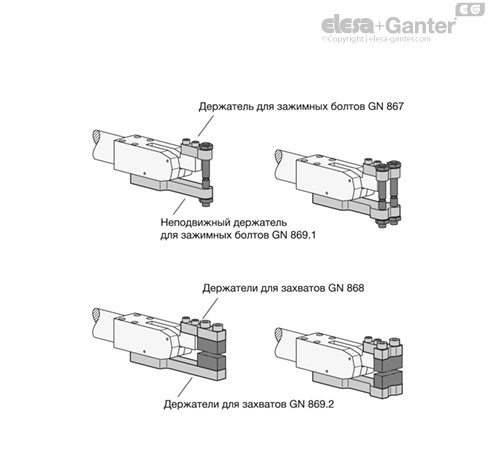 EG
elesa+Ganter
©Copyright | elesa-ganter.com

Держатель для зажимных болтов GN 867

Неподвижный держатель
для зажимных болтов GN 869.1

Держатели для захватов GN 868

Держатели для захватов GN 869.2