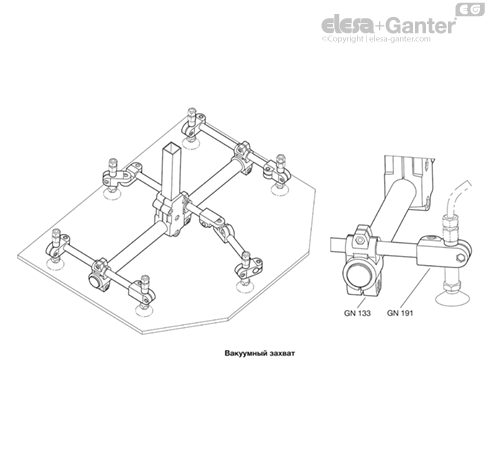 EG
elesa+Ganter
©Copyright | elesa-ganter.com

GN 133
GN 191

Вакуумный захват