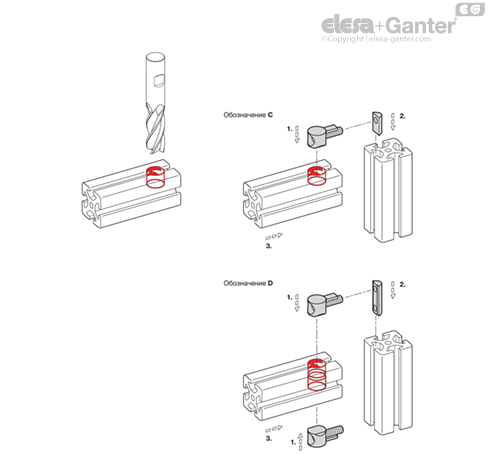 EG
elesa+Ganter
©Copyright | elesa-ganter.com

Обозначение C
1.
2.
3.

Обозначение D
1.
2.
3.
1.