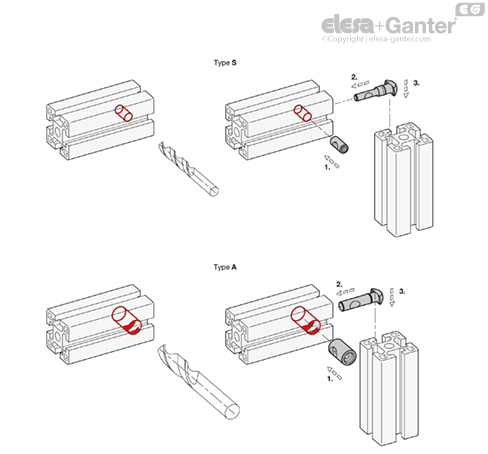 EG
elesa+Ganter
©Copyright | elesa-ganter.com

Type S

2.

3.

1.

Type A

2.

3.

1.