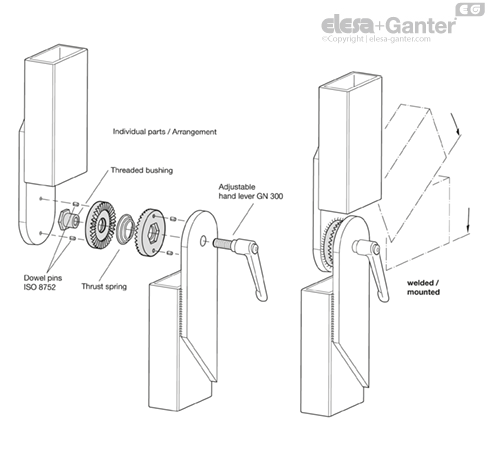 EG
elesa+Ganter
©Copyright | elesa-ganter.com

Individual parts / Arrangement

Threaded bushing

Adjustable hand lever GN 300

Dowel pins ISO 8752

Thrust spring

welded / mounted