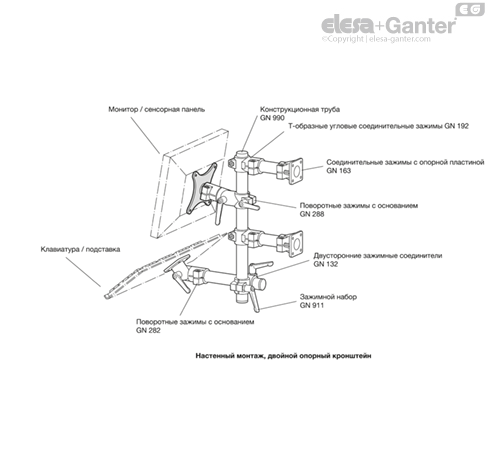 EG
elesa+Ganter
©Copyright | elesa-ganter.com

Монитор / сенсорная панель

Конструкционная труба
GN 990

Т-образные угловые соединительные зажимы GN 192

Соединительные зажимы с опорной пластиной
GN 163

Поворотные зажимы с основанием
GN 288

Клавиатура / подставка

Двусторонние зажимные соединители
GN 132

Зажимной набор
GN 911

Поворотные зажимы с основанием
GN 282

Настенный монтаж, двойной опорный кронштейн