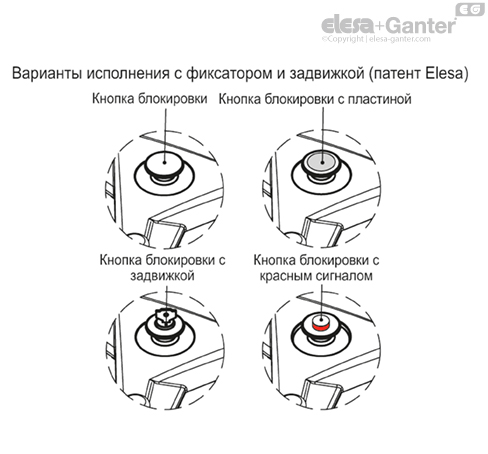 EG
elesa+Ganter
©Copyright | elesa-ganter.com

Варианты исполнения с фиксатором и задвижкой (патент Elesa)

Кнопка блокировки

Кнопка блокировки с пластиной

Кнопка блокировки с задвижкой

Кнопка блокировки с красным сигналом