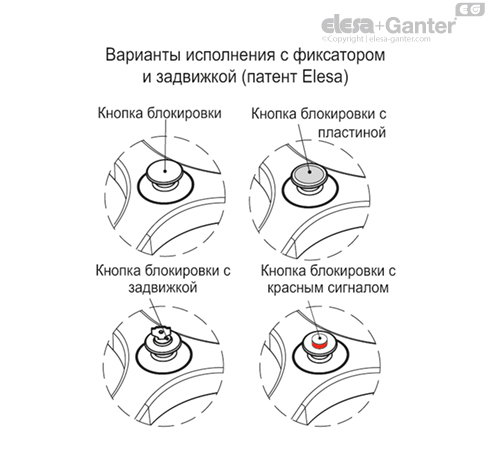 EG
elesa+Ganter
©Copyright | elesa-ganter.com

Варианты исполнения с фиксатором и задвижкой (патент Elesa)

Кнопка блокировки

Кнопка блокировки с пластиной

Кнопка блокировки с задвижкой

Кнопка блокировки с красным сигналом