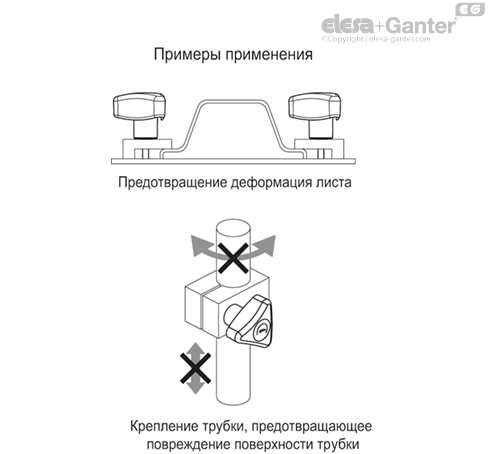 EG
elesa+Ganter
©Copyright | elesa-ganter.com

Примеры применения

Предотвращение деформация листа

Крепление трубки, предотвращающее повреждение поверхности трубки