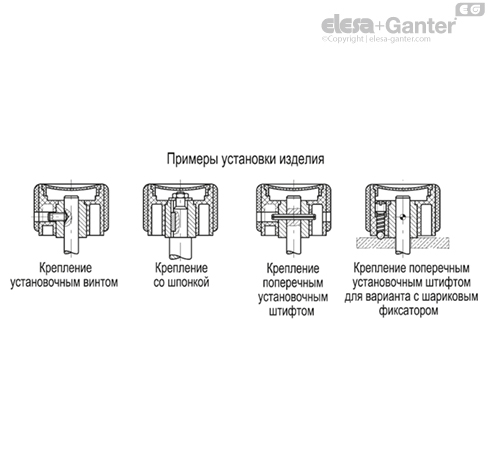 EG
elesa+Ganter
©Copyright | elesa-ganter.com

Примеры установки изделия

Крепление установочным винтом

Крепление со шпонкой

Крепление поперечным установочным штифтом

Крепление поперечным установочным штифтом для варианта с шариковым фиксатором