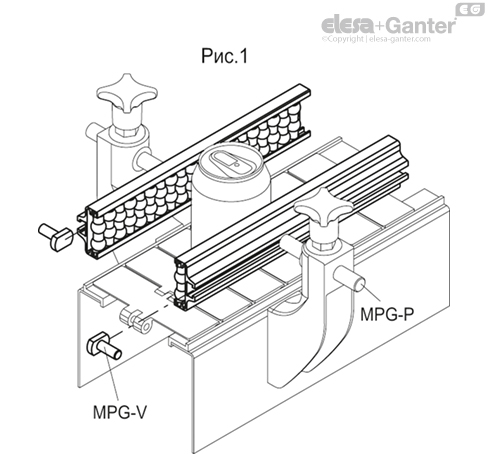 EG
elesa+Ganter
©Copyright | elesa-ganter.com

Рис.1

MPG-P

MPG-V