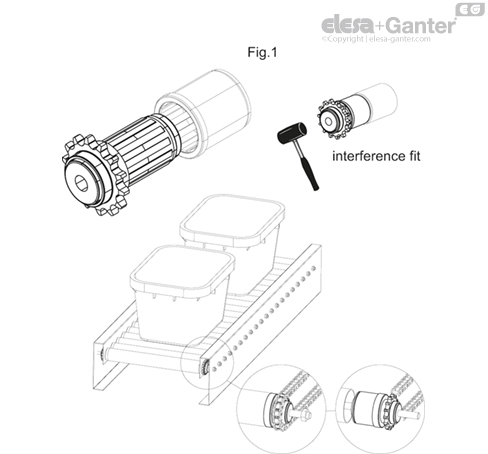 EG
elesa+Ganter
©Copyright | elesa-ganter.com

Fig.1

interference fit