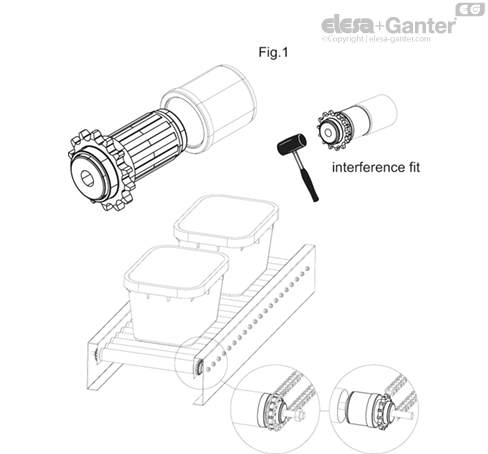 EG

elesa+Ganter
©Copyright | elesa-ganter.com

Fig.1

interference fit