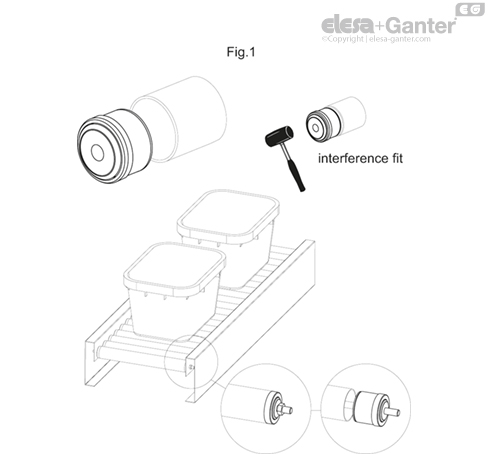 EG
elesa+Ganter
©Copyright | elesa-ganter.com

Fig.1

interference fit