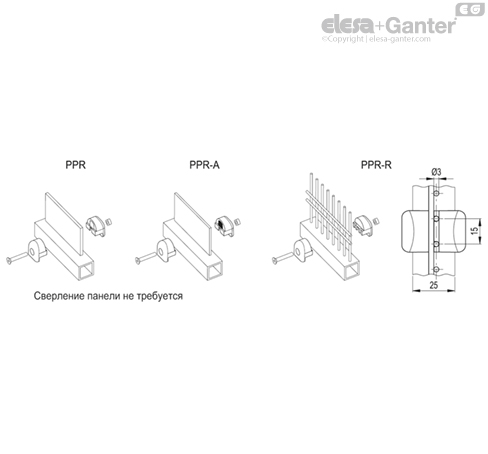 EG
elesa+Ganter
©Copyright | elesa-ganter.com

PPR

PPR-A

PPR-R

Ø3

15

25

Сверление панели не требуется