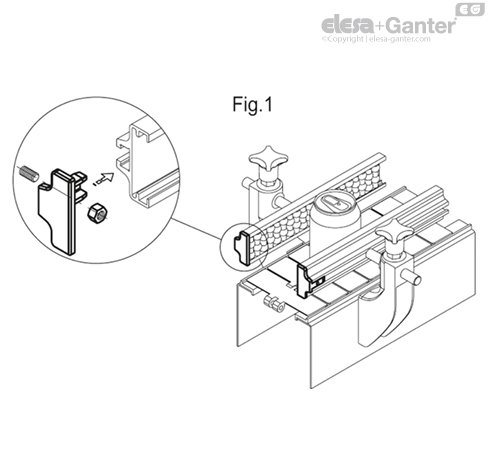 EG
elesa+Ganter
©Copyright | elesa-ganter.com

Fig.1