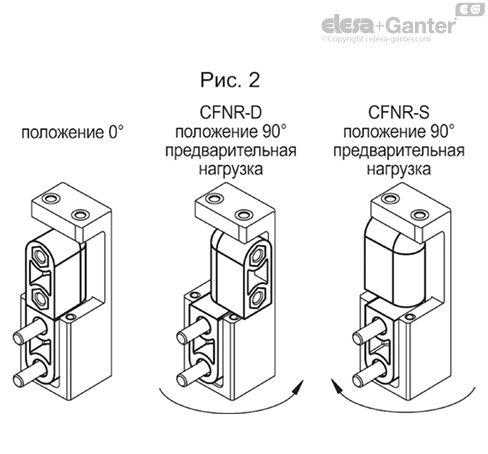 EG
elesa+Ganter
©Copyright | elesa-ganter.com

Рис. 2

положение 0°

CFNR-D
положение 90°
предварительная
нагрузка

CFNR-S
положение 90°
предварительная
нагрузка