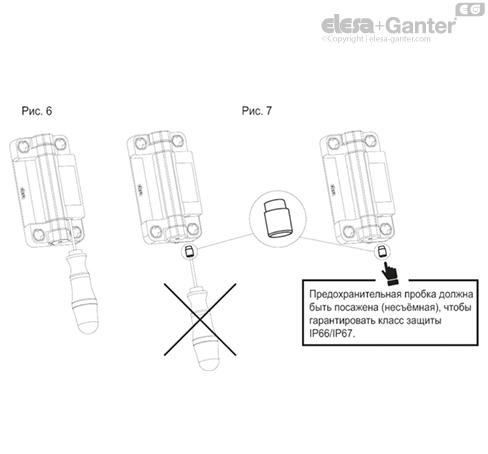 EG
elesa+Ganter
©Copyright | elesa-ganter.com

Рис. 6

Рис. 7

Предохранительная пробка должна быть посажена (несъёмная), чтобы гарантировать класс защиты IP66/IP67.