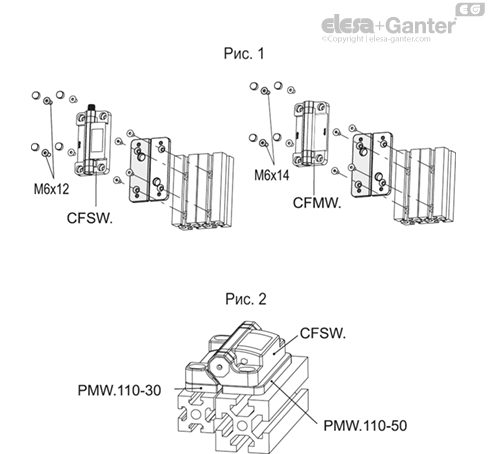 EG
elesa+Ganter
©Copyright | elesa-ganter.com

Рис. 1

M6x12
CFSW.

M6x14
CFMW.

Рис. 2

CFSW.
PMW.110-30
PMW.110-50