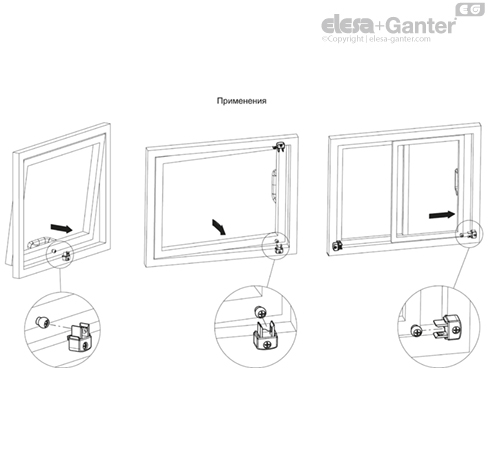 EG
elesa+Ganter
©Copyright | elesa-ganter.com

Применения