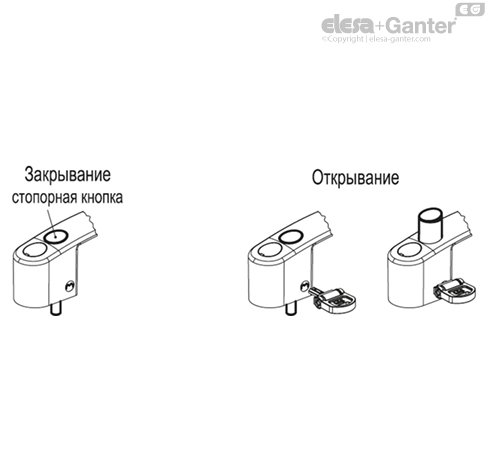 EG
elesa+Ganter
©Copyright | elesa-ganter.com

Закрывание
стопорная кнопка

Открывание