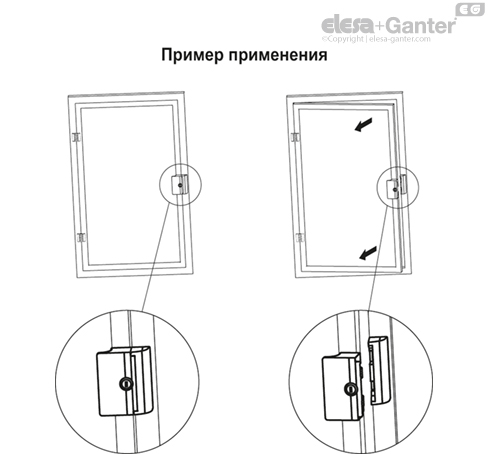 EG
elesa+Ganter
©Copyright | elesa-ganter.com

Пример применения