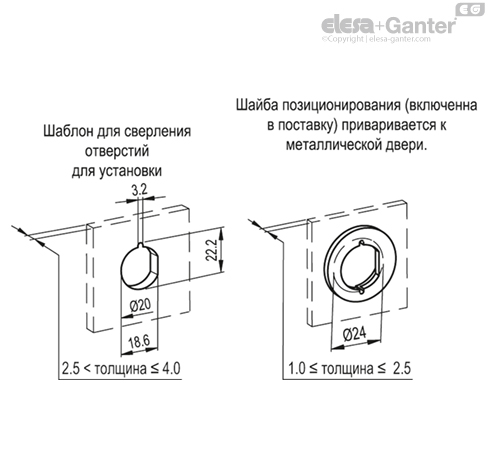 EG
elesa+Ganter
©Copyright | elesa-ganter.com

Шаблон для сверления отверстий для установки

3.2

22.2

Ø20

18.6

2.5 < толщина ≤ 4.0

Шайба позиционирования (включенна в поставку) приваривается к металлической двери.

Ø24

1.0 ≤ толщина ≤ 2.5