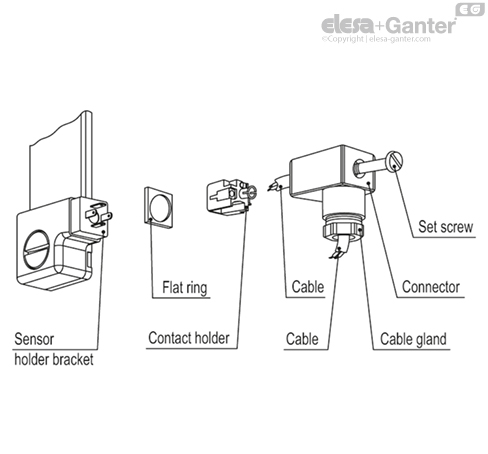 EG
elesa+Ganter
©Copyright | elesa-ganter.com

Set screw

Flat ring

Cable

Connector

Sensor holder bracket

Contact holder

Cable

Cable gland