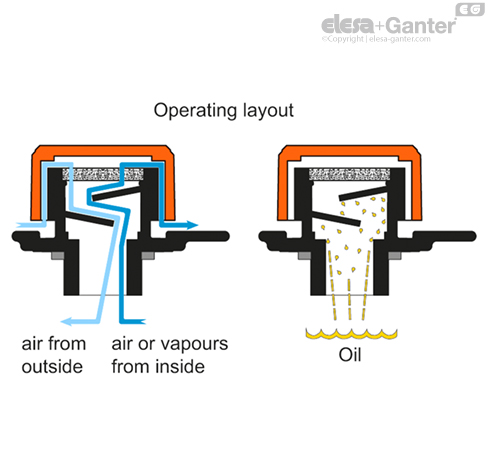 EG
elesa+Ganter
©Copyright | elesa-ganter.com

Operating layout

air from outside

air or vapours from inside

Oil