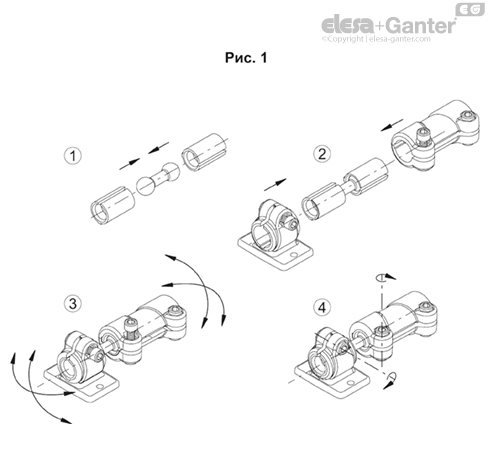 EG
elesa+Ganter
©Copyright | elesa-ganter.com

Рис. 1

1

2

3

4