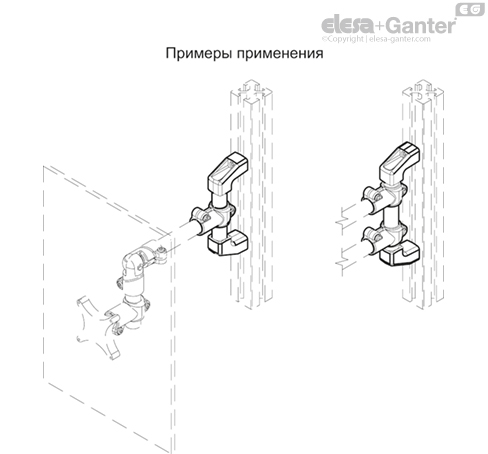 EG
elesa+Ganter
©Copyright | elesa-ganter.com

Примеры применения