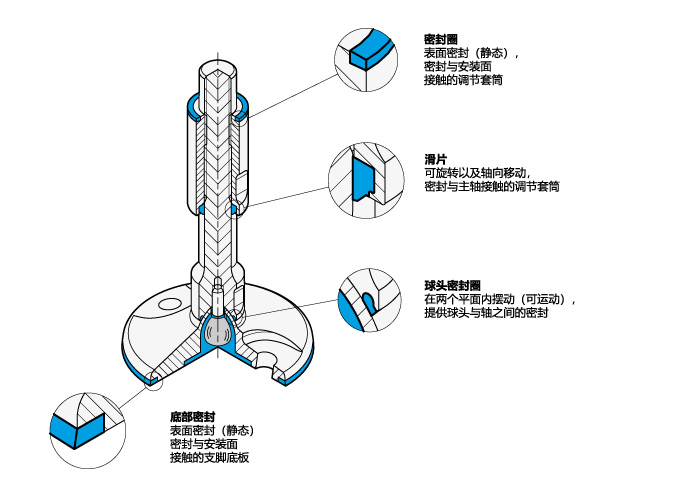 密封圈
表面密封（静态），
密封与安装面
接触的调节套筒

滑片
可旋转以及轴向移动，
密封与主轴接触的调节套筒

球头密封圈
在两个平面内摆动（可运动），
提供球头与轴之间的密封

底部密封
表面密封（静态）
密封与安装面
接触的支脚底板