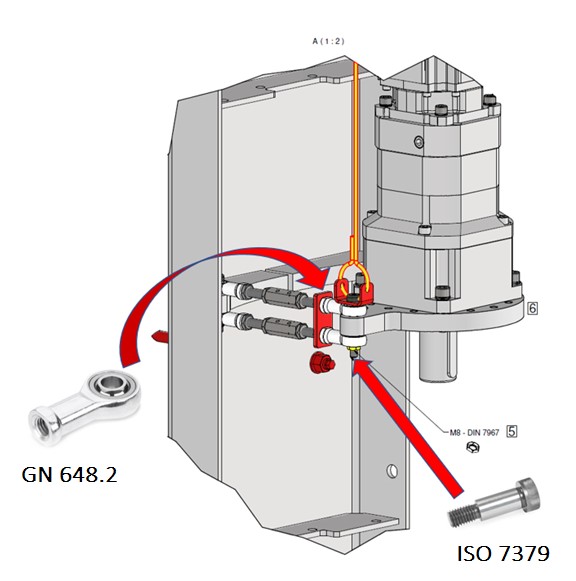 A ( 1 : 2 )

6

M8 - DIN 7967

5

GN 648.2

ISO 7379