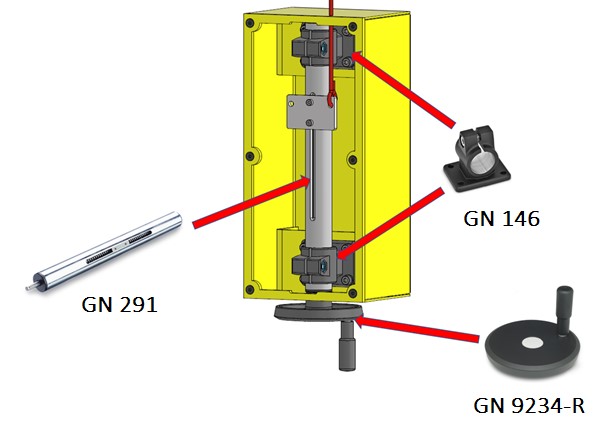 GN 146

GN 291

GN 9234-R