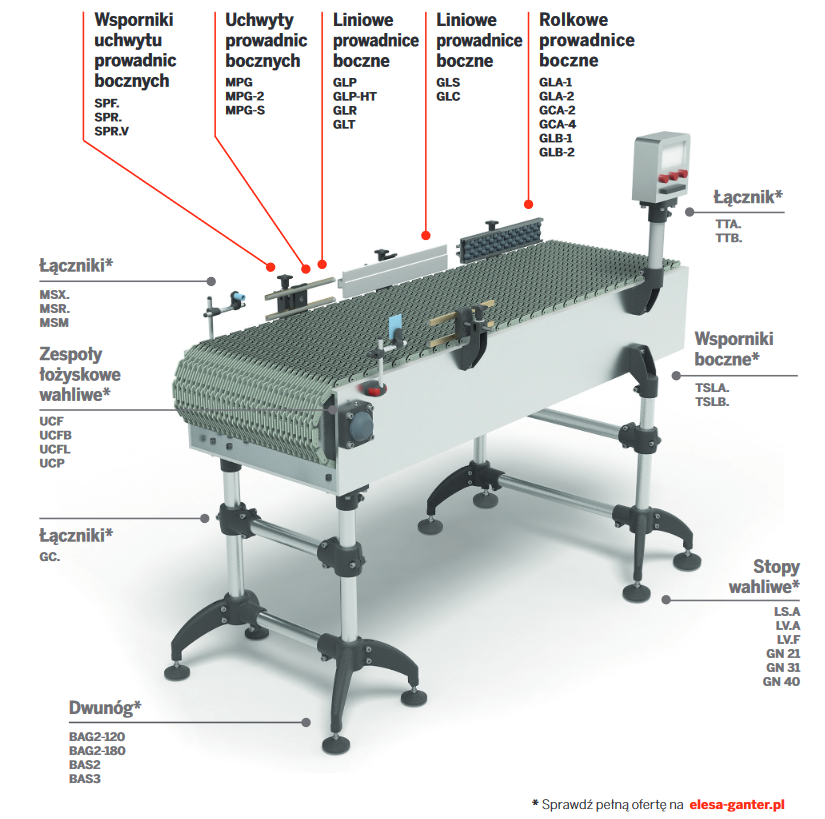 Wsporniki uchwytu prowadnic bocznych
SPF.
SPR.
SPR.V

Uchwyty prowadnic bocznych
MPG
MPG-2
MPG-S

Liniowe prowadnice boczne
GLP
GLP-HT
GLR
GLT

Liniowe prowadnice boczne
GLS
GLC

Rolkowe prowadnice boczne
GLA-1
GLA-2
GCA-2
GCA-4
GLB-1
GLB-2

Łącznik*
TTA.
TTB.

Łączniki*
MSX.
MSR.
MSM

Zespoły łożyskowe wahliwe*
UCF
UCFB
UCFL
UCP

Wsporniki boczne*
TSLA.
TSLB.

Łączniki*
GC.

Stopy wahliwe*
LS.A
LV.A
LV.F
GN 21
GN 31
GN 40

Dwunóg*
BAG2-120
BAG2-180
BAS2
BAS3

* Sprawdź pełną ofertę na elesa-ganter.pl