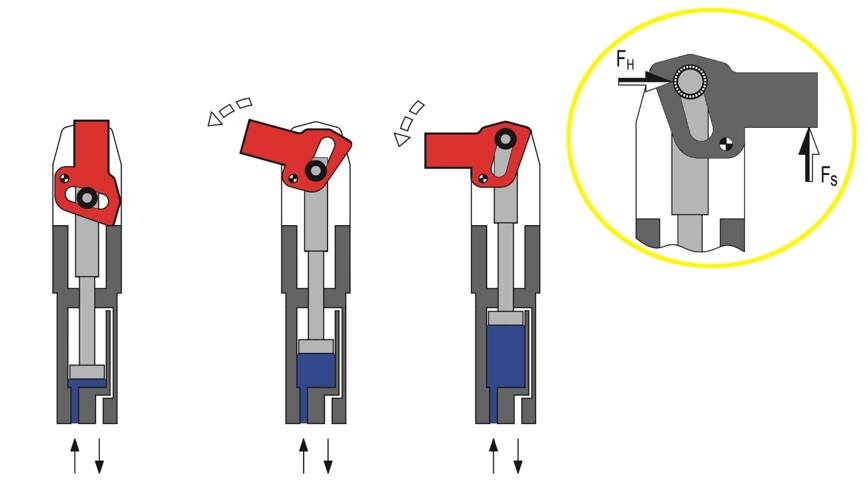 $F_H$

$F_S$