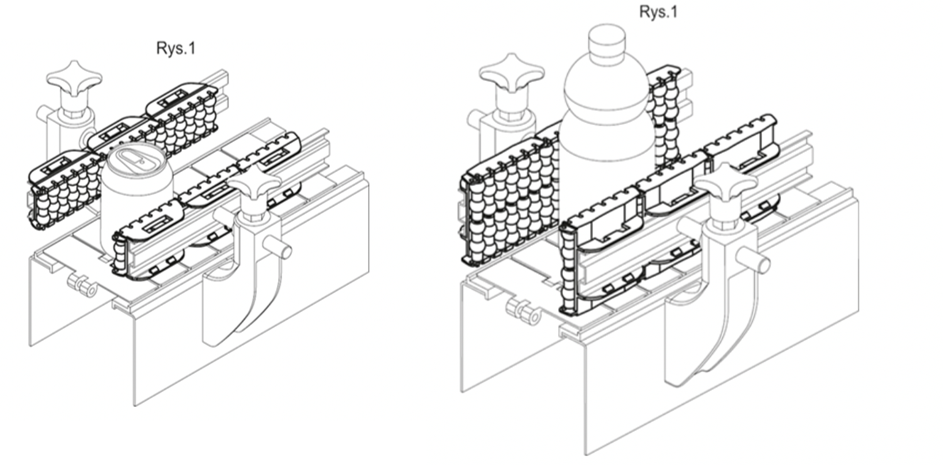 Rys.1

Rys.1