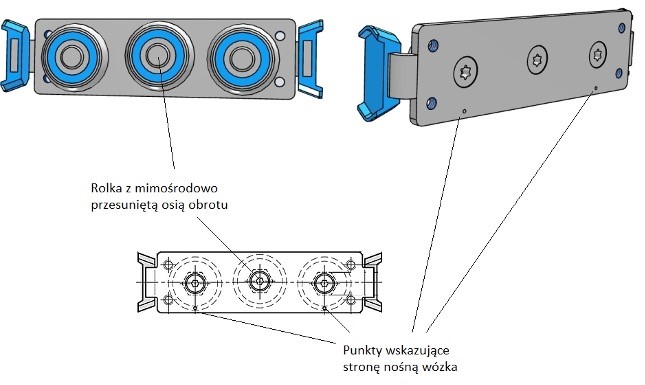 Rolka z mimośrodowo przesuniętą osią obrotu

Punkty wskazujące stronę nośną wózka