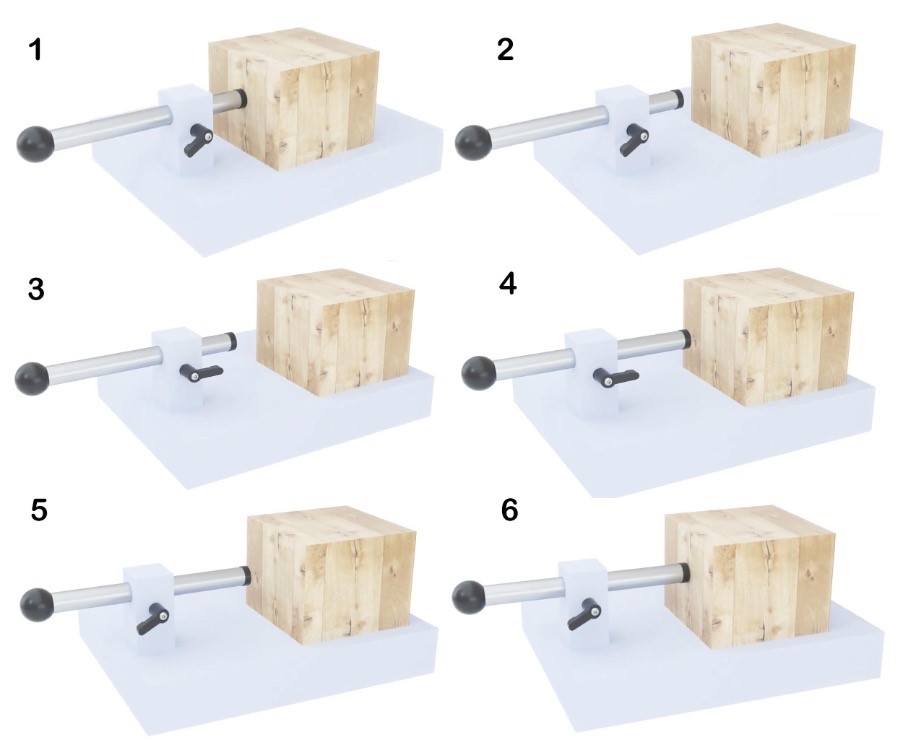 1

2

3

4

5

6