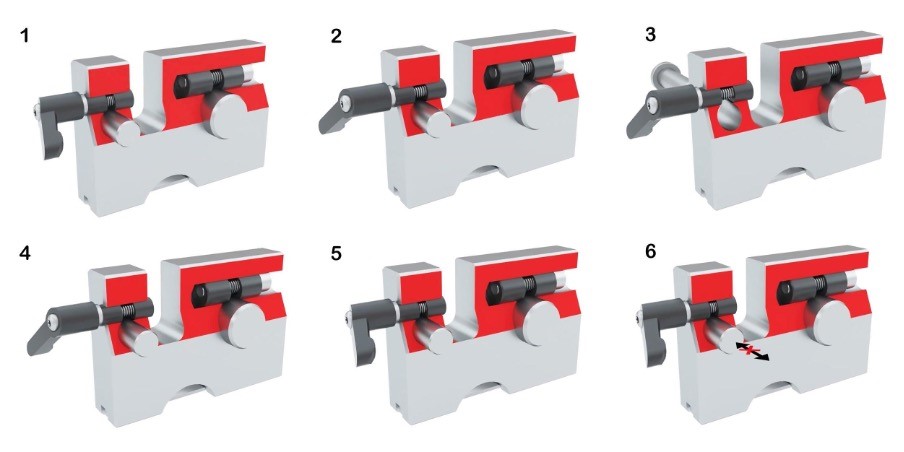 1

2

3

4

5

6