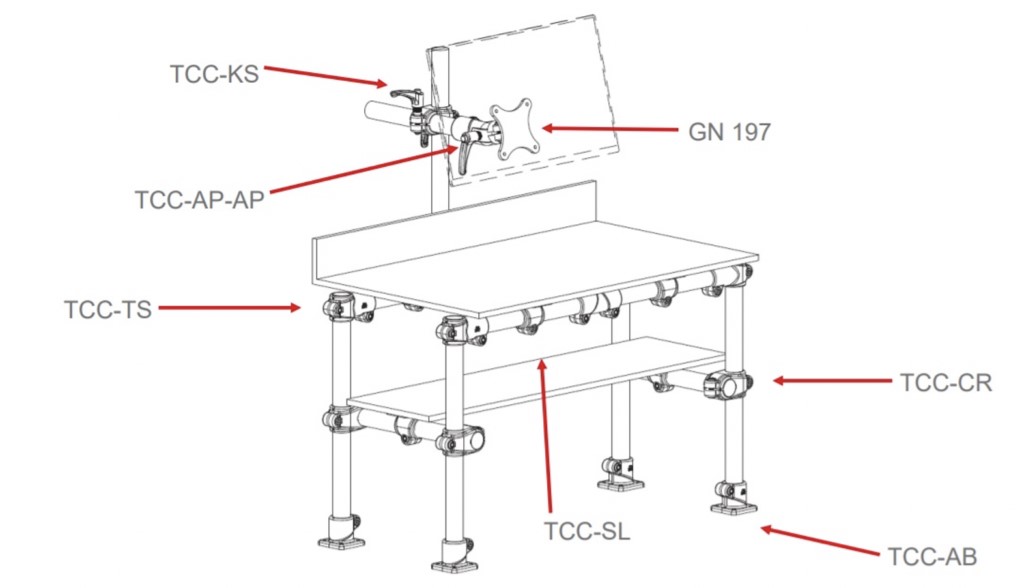 TCC-KS

GN 197

TCC-AP-AP

TCC-TS

TCC-CR

TCC-SL

TCC-AB