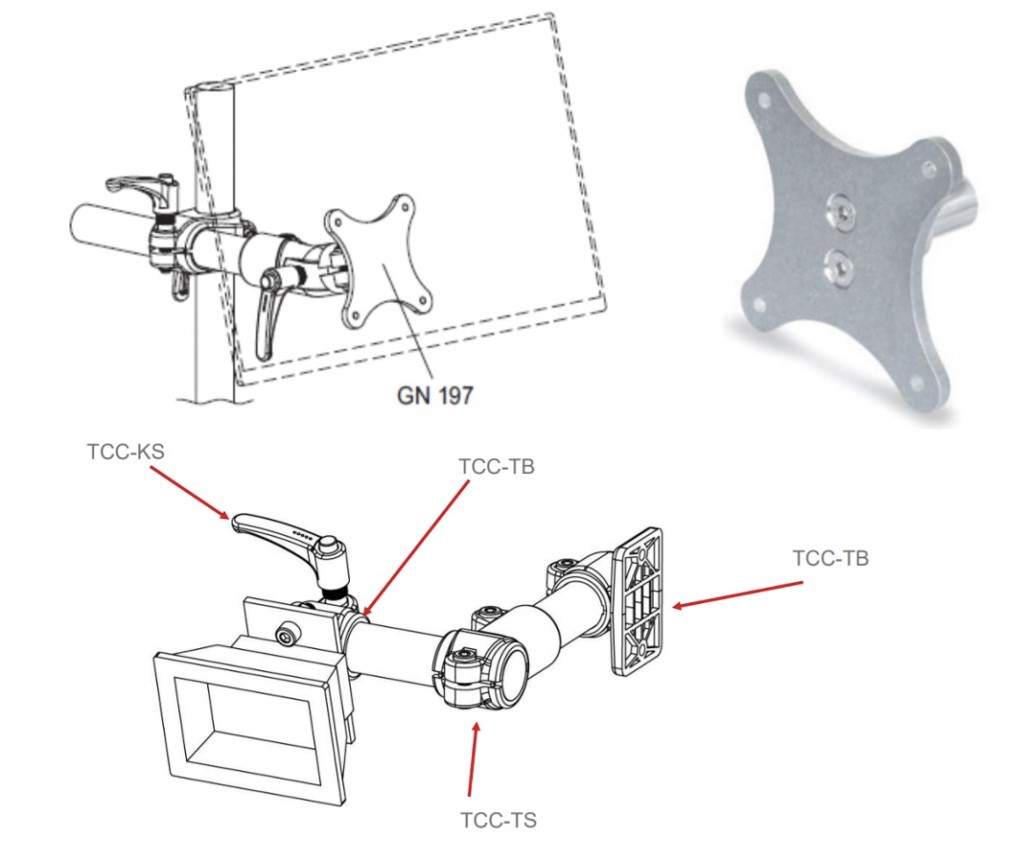 GN 197

TCC-KS

TCC-TB

TCC-TB

TCC-TS